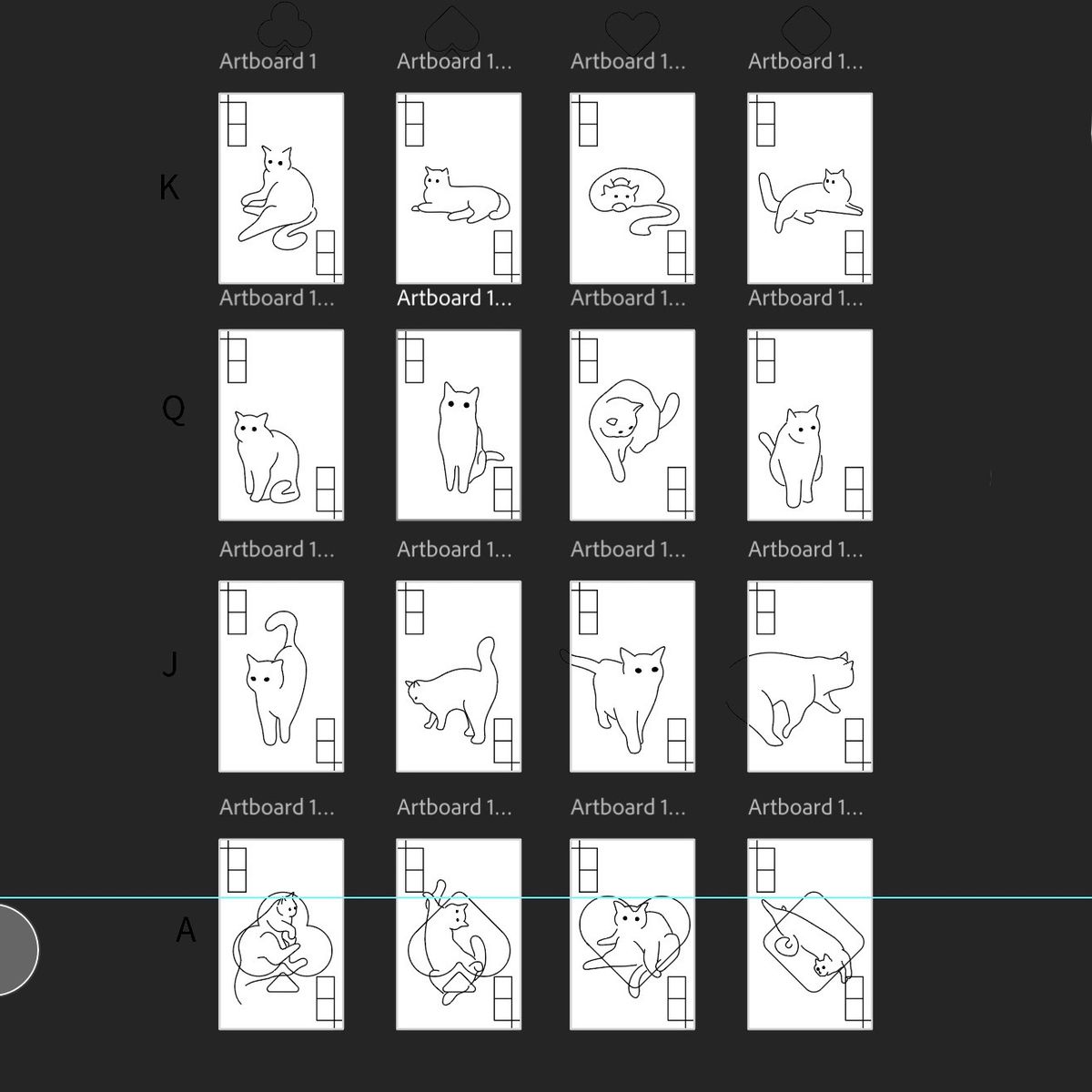 Artboard 1
Artboard 1...
Artboard 1...
Artboard 1...

K

Artboard 1...
Artboard 1...
Artboard 1...
Artboard 1...

Q

Artboard 1...
Artboard 1...
Artboard 1...
Artboard 1...

J

Artboard 1...
Artboard 1...
Artboard 1...
Artboard 1...

A